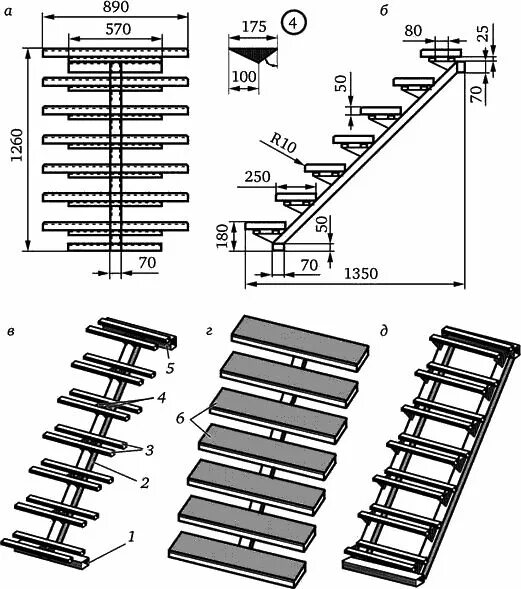 а
890
570
1260
70
175
4
100
б
80
25
70
50
R10
250
180
50
70
1350
в
5
4
3
2
1
г
6
д