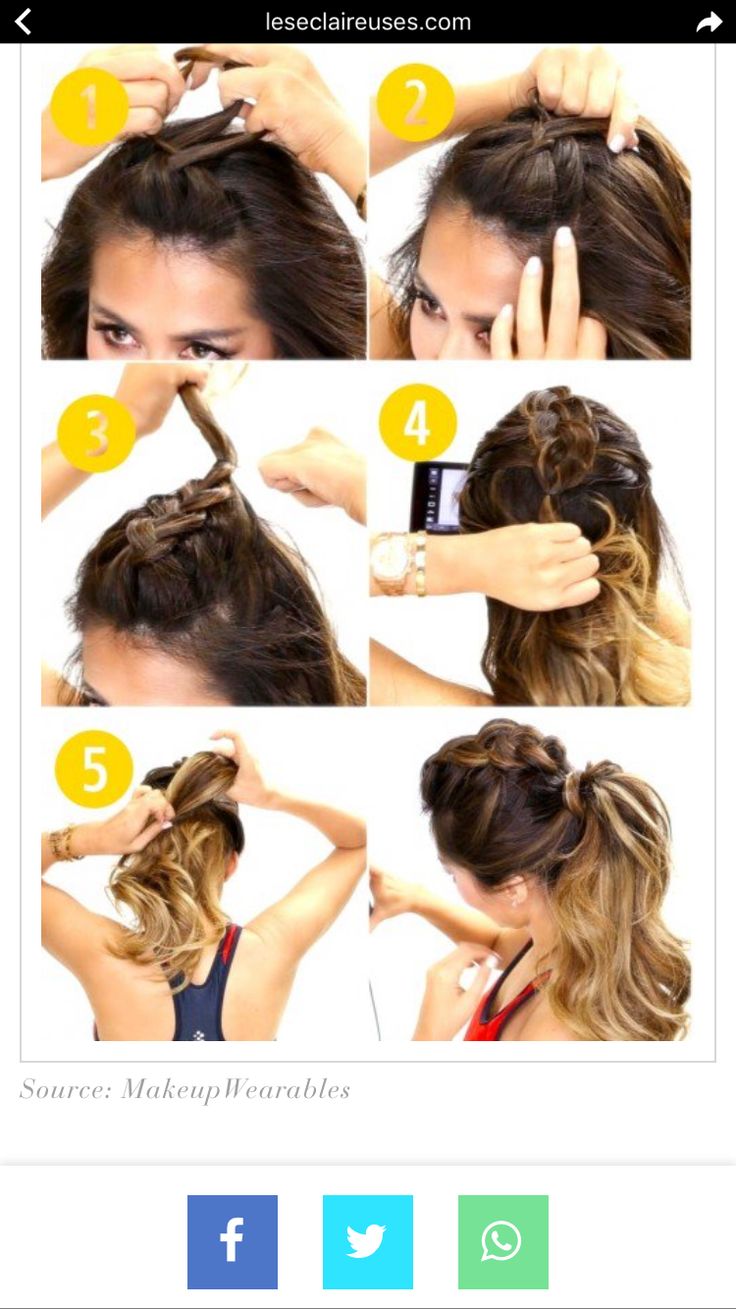 leseclaireuses.com

1

2

3

4

5

Source: MakeupWearables

f