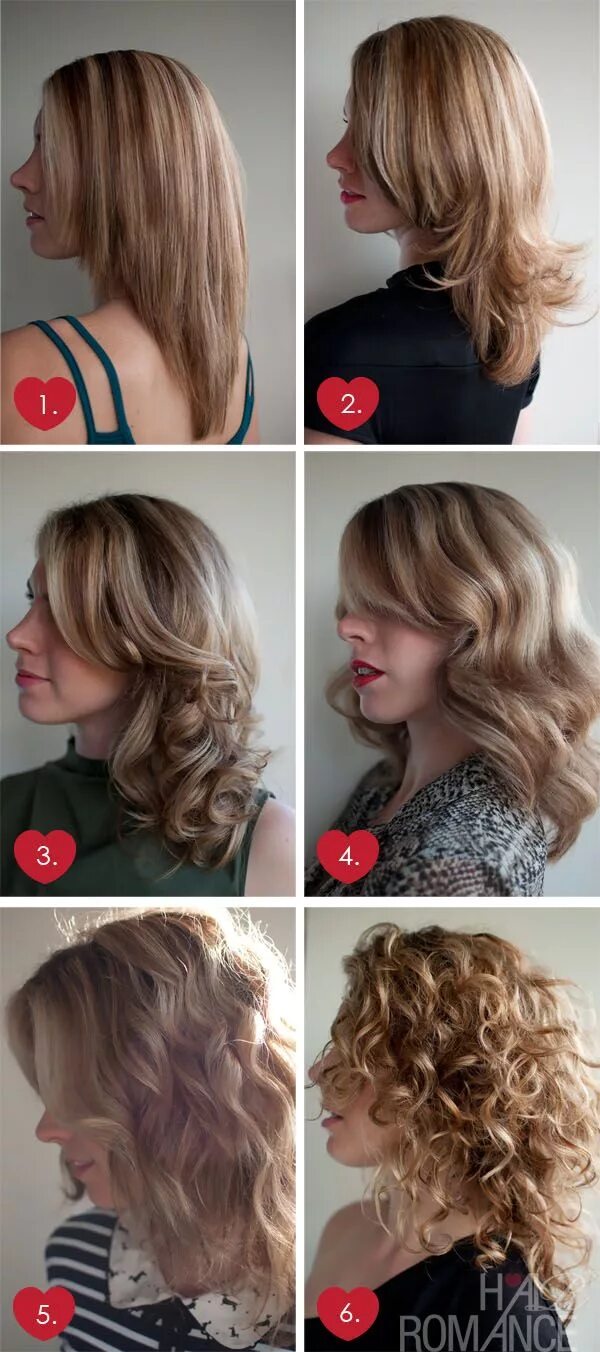 1.

2.

3.

4.

5.

6.

HAIR ROMANCE