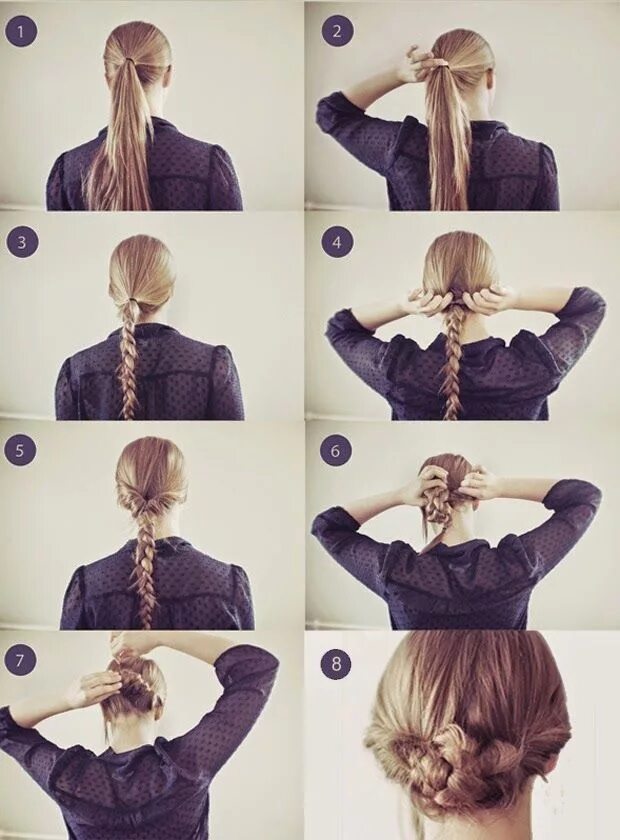 1
2
3
4
5
6
7
8