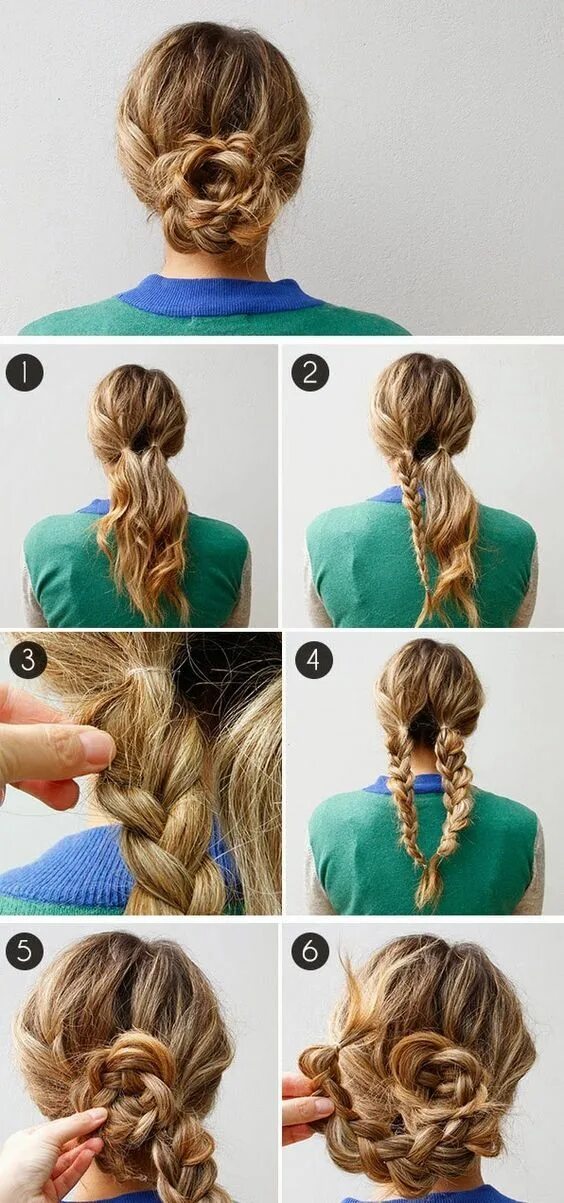 1
2
3
4
5
6