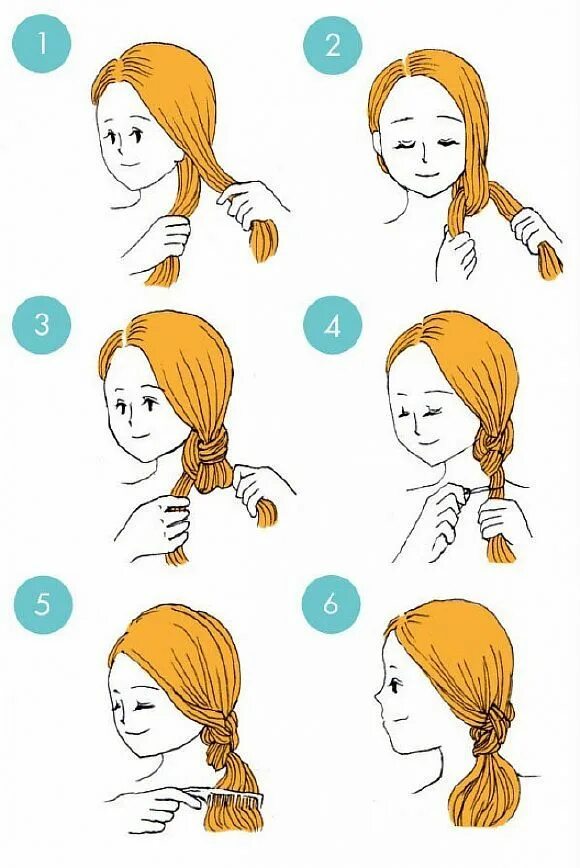 1
2
3
4
5
6