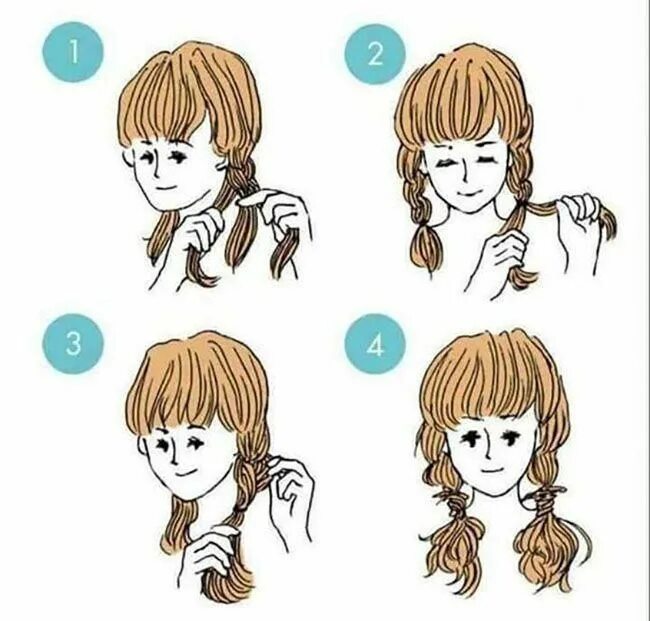 1

2

3

4