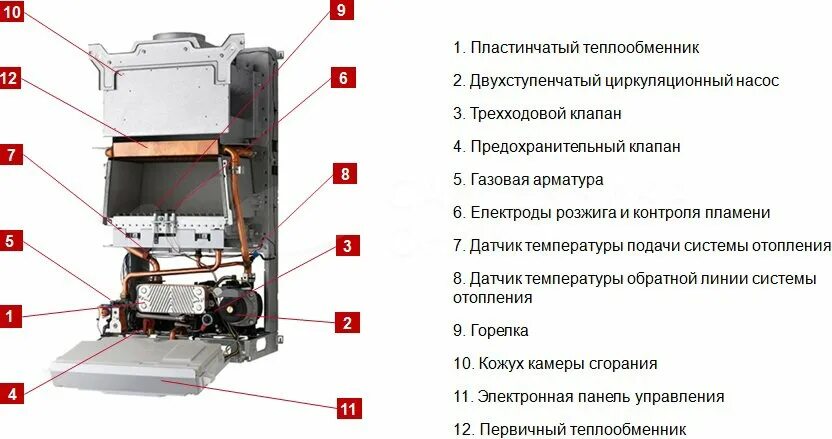 10

9

12

6

7

8

5

3

1

2

4

11

1. Пластинчатый теплообменник

2. Двухступенчатый циркуляционный насос

3. Трехходовой клапан

4. Предохранительный клапан

5. Газовая арматура

6. Електроды розжига и контроля пламени

7. Датчик температуры подачи системы отопления

8. Датчик температуры обратной линии системы отопления

9. Горелка

10. Кожух камеры сгорания

11. Электронная панель управления

12. Первичный теплообменник