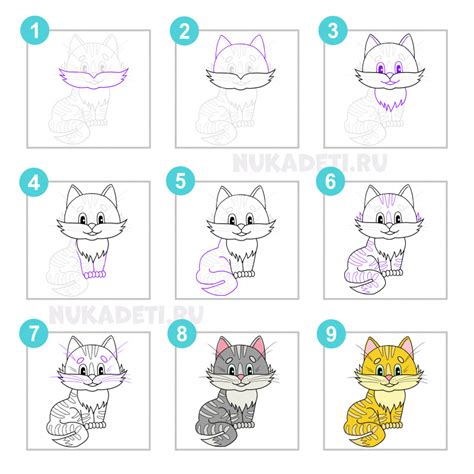 1

2

3

NUKADETI.RU

4

5

6

NUKADETI.RU

7

8

9