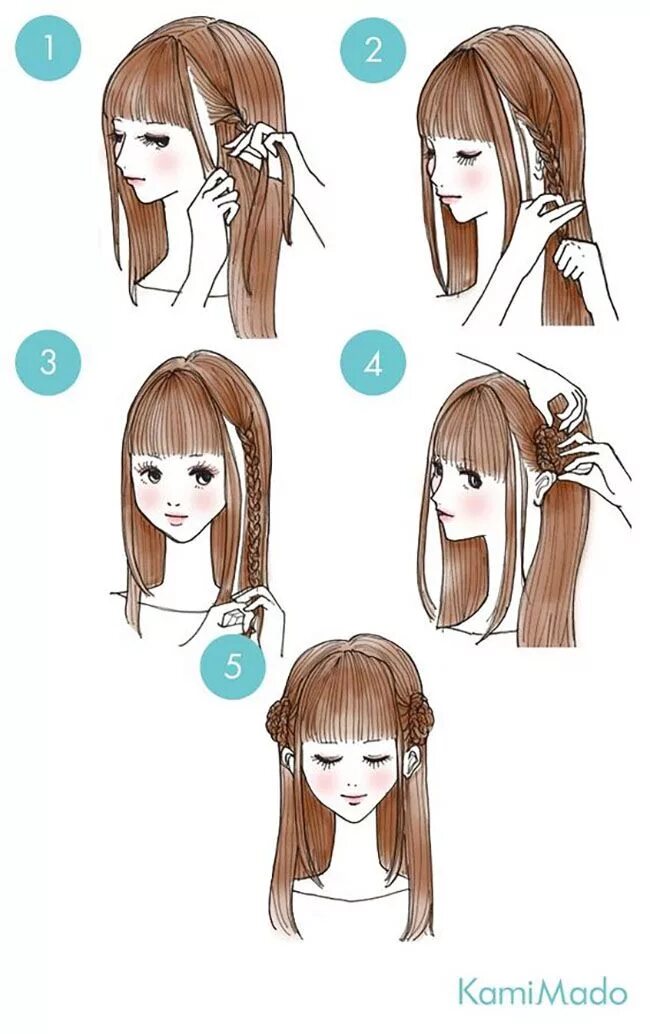 1

2

3

4

5

KamiMado