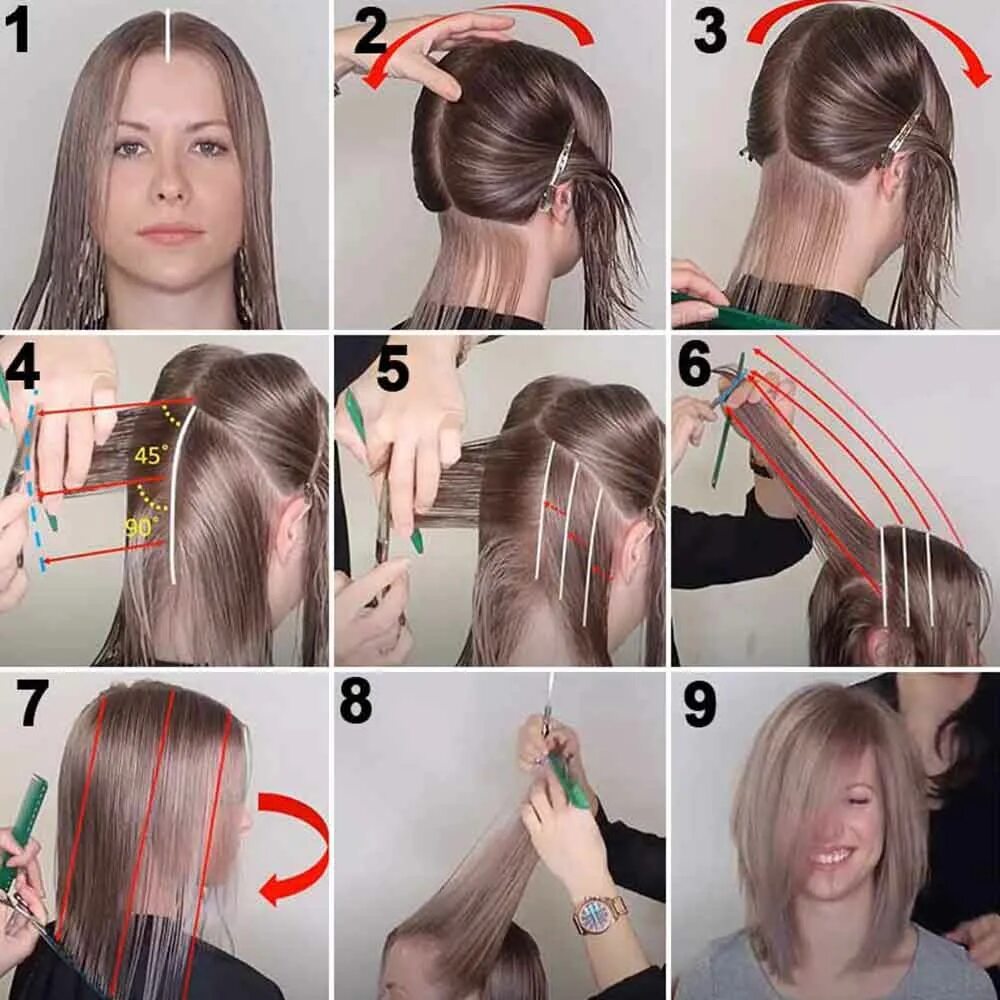 1

2

3

4

45°

90°

5

6

7

8

9