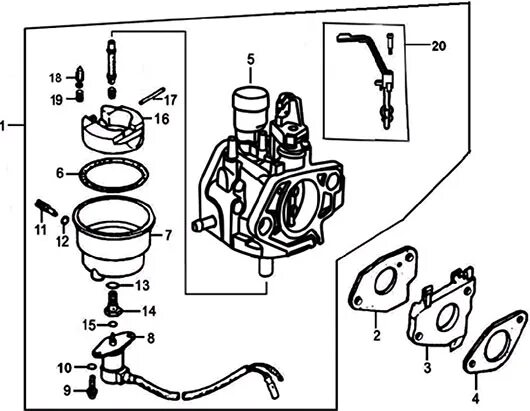 20
5
18
19
17
16
1
6
11
12
7
13
14
15
8
10
9
2
3
4