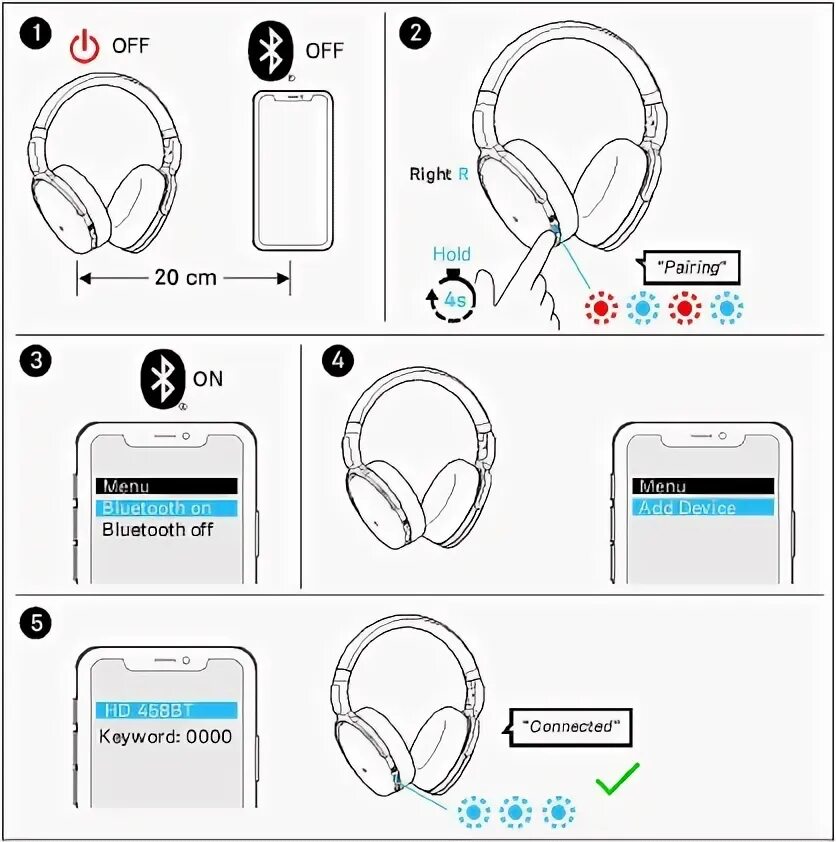 1
OFF
OFF
20 cm

2
Right R
Hold
4s
"Pairing"

3
ON
Menu
Bluetooth on
Bluetooth off

4
Menu
Add Device

5
HD 458BT
Keyword: 0000
"Connected"