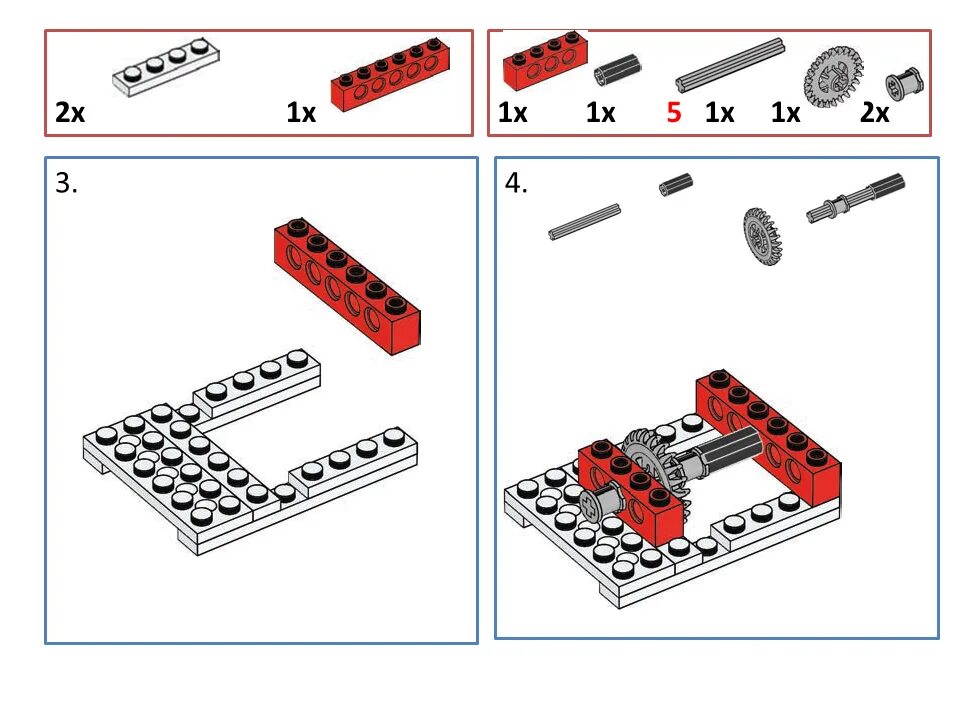 2x 1x

1x 1x 5 1x 1x 2x

3.

4.