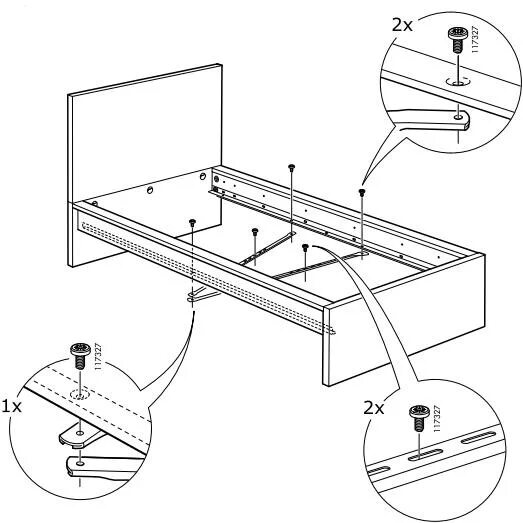 2x
117327
1x
117327
2x
117327