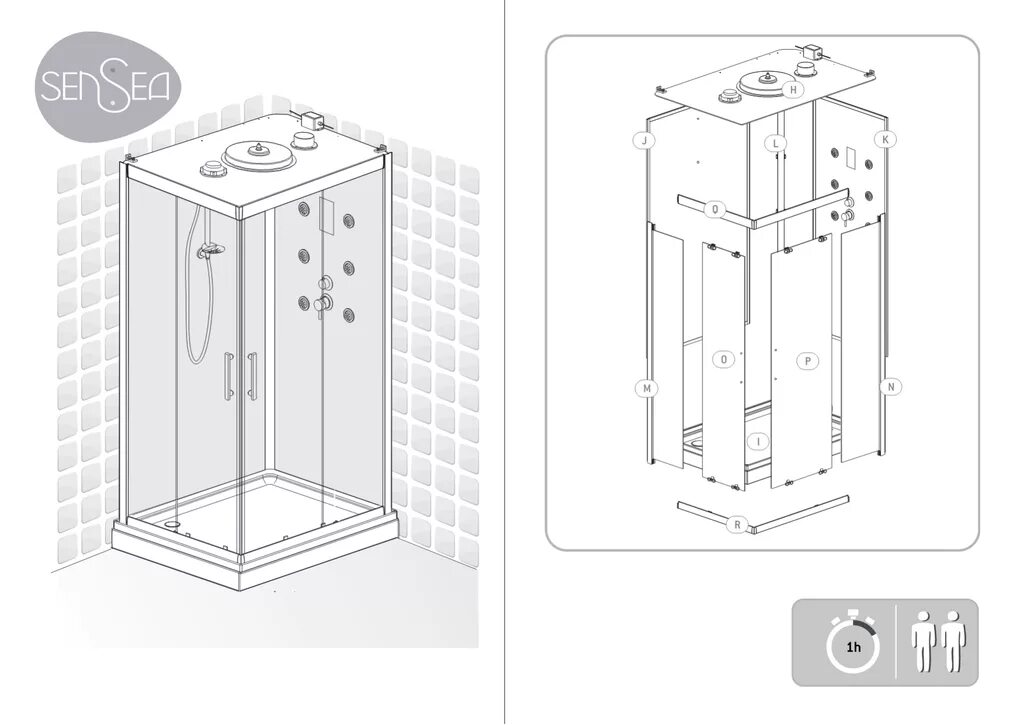 SENSEA

H
J
L
K
Q
O
P
M
N
I
R

1h