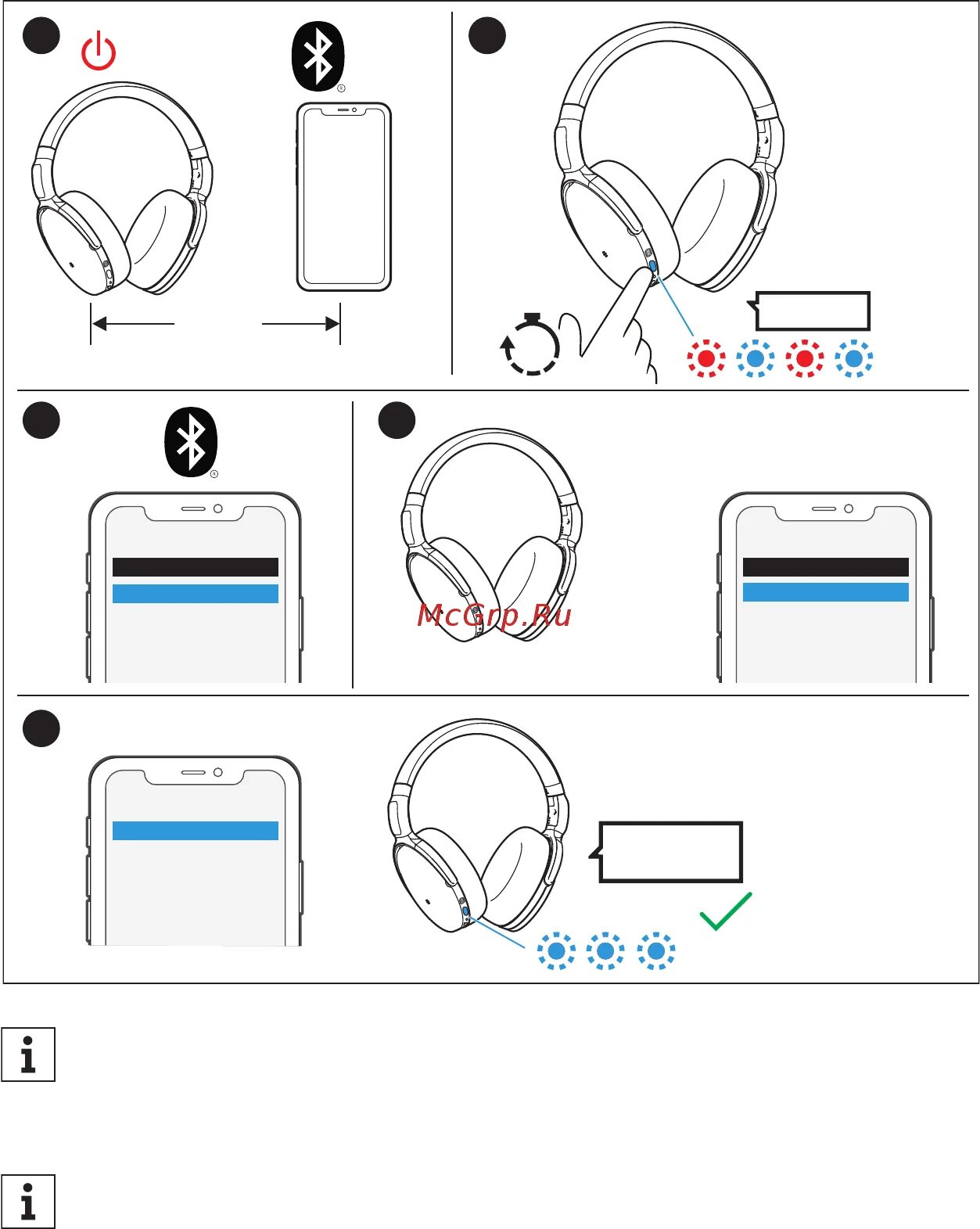 McGrp.Ru