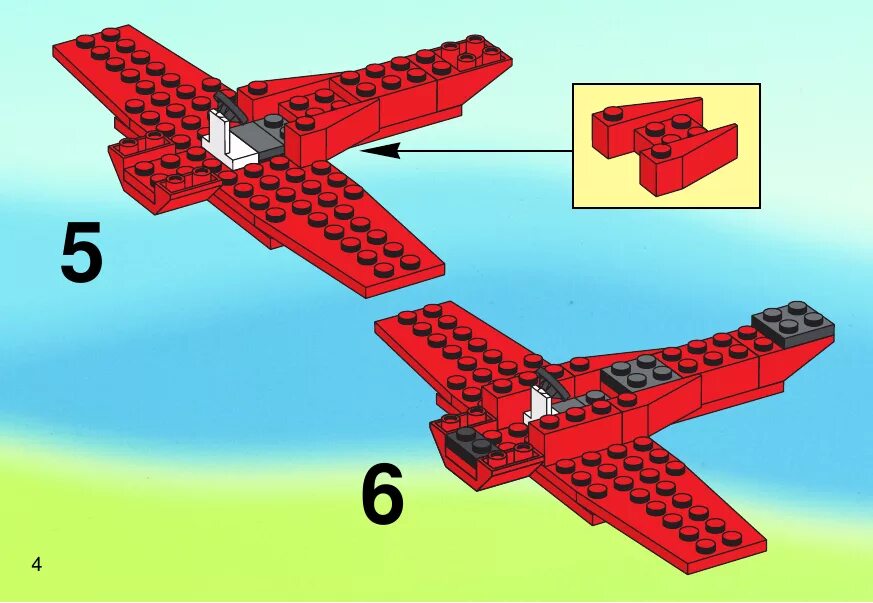 5

6

4