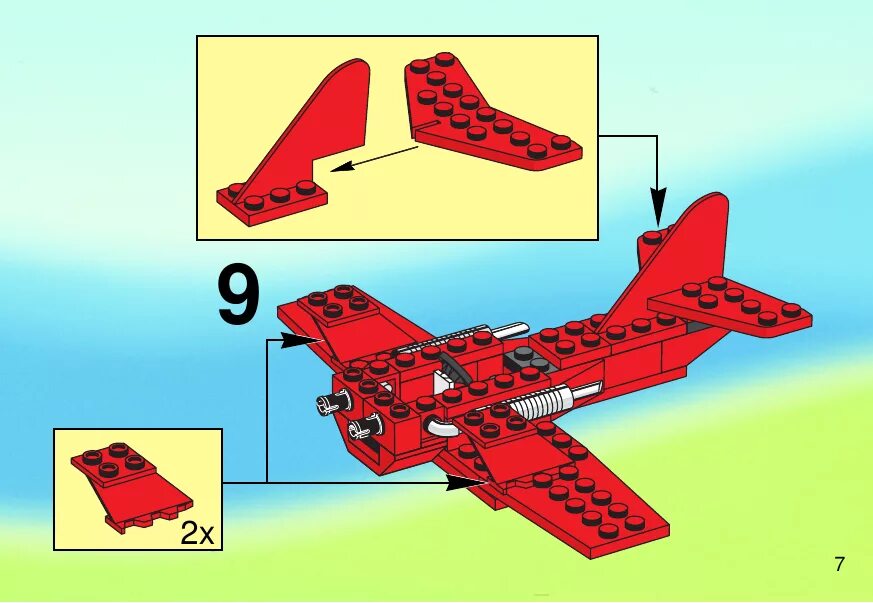 9

2x

7