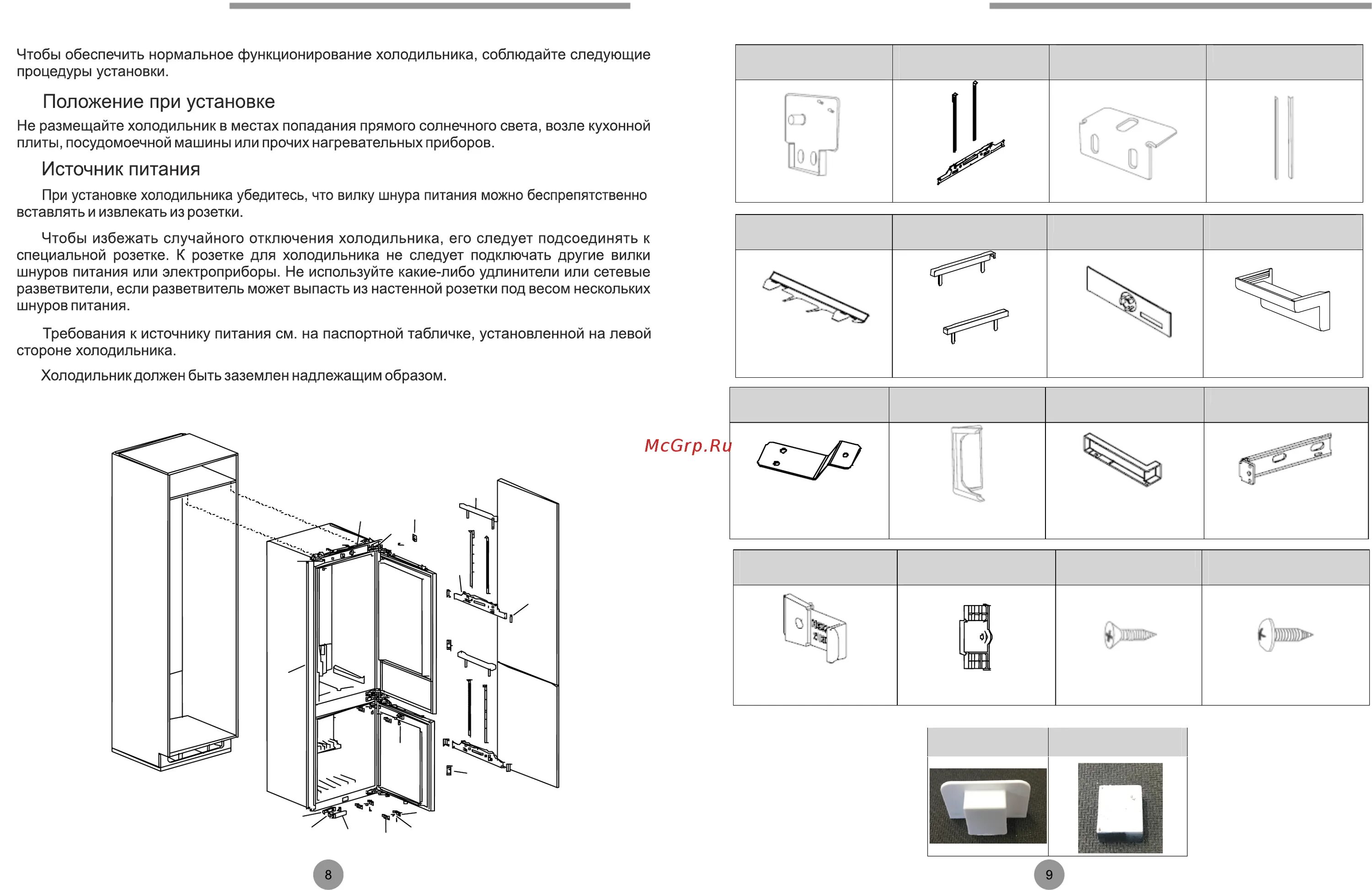 Чтобы обеспечить нормальное функционирование холодильника, соблюдайте следующие процедуры установки.

Положение при установке

Не размещайте холодильник в местах попадания прямого солнечного света, возле кухонной плиты, посудомоечной машины или прочих нагревательных приборов.

Источник питания

При установке холодильника убедитесь, что вилку шнура питания можно беспрепятственно вставлять и извлекать из розетки.

Чтобы избежать случайного отключения холодильника, его следует подсоединять к специальной розетке. К розетке для холодильника не следует подключать другие вилки шнуров питания или электроприборы. Не используйте какие-либо удлинители или сетевые разветвители, если разветвитель может выпасть из настенной розетки под весом нескольких шнуров питания.

Требования к источнику питания см. на паспортной табличке, установленной на левой стороне холодильника.

Холодильник должен быть заземлен надлежащим образом.

8

McGrp.Ru

9