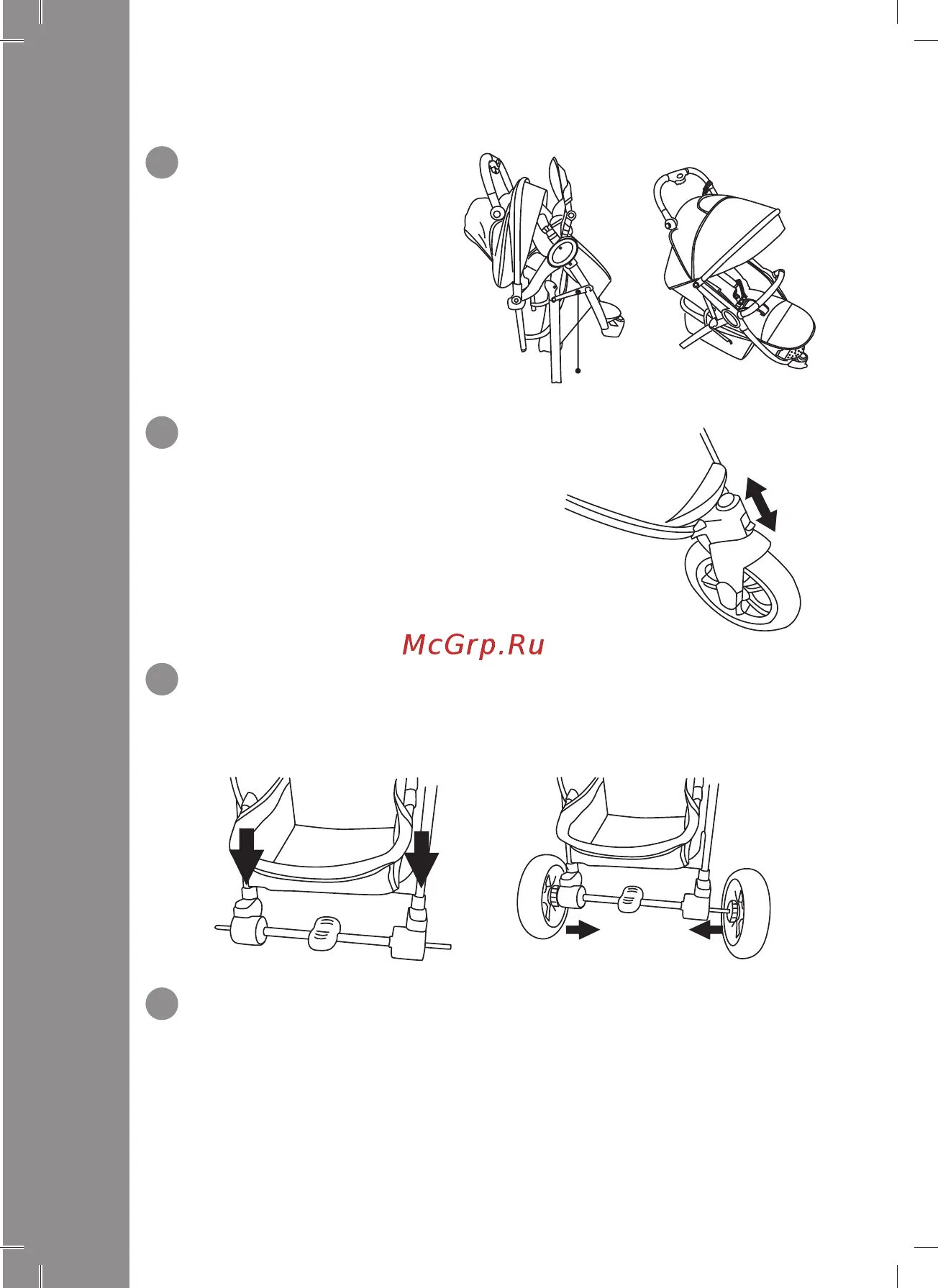 McGrp.Ru