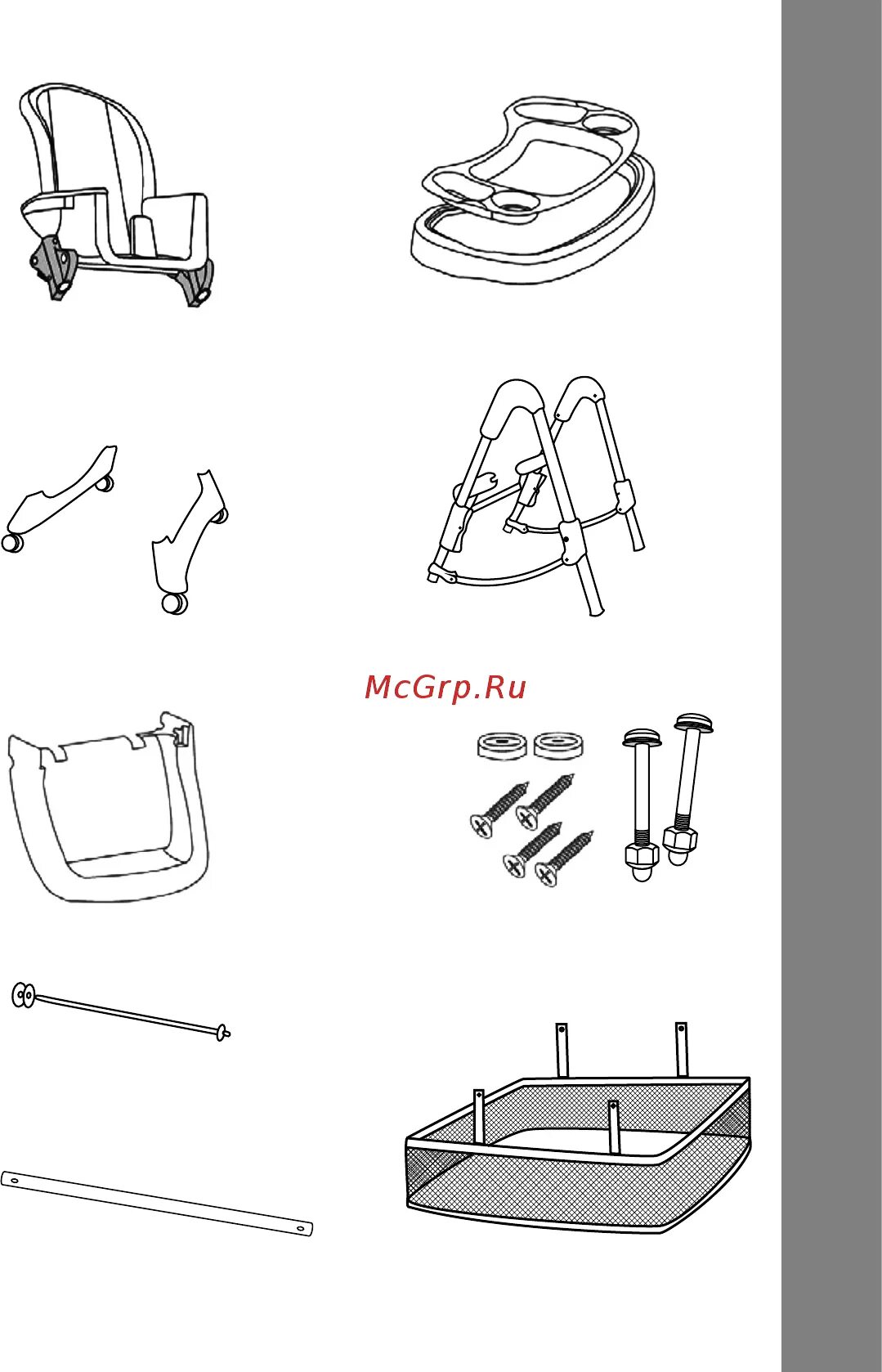 McGrp.Ru