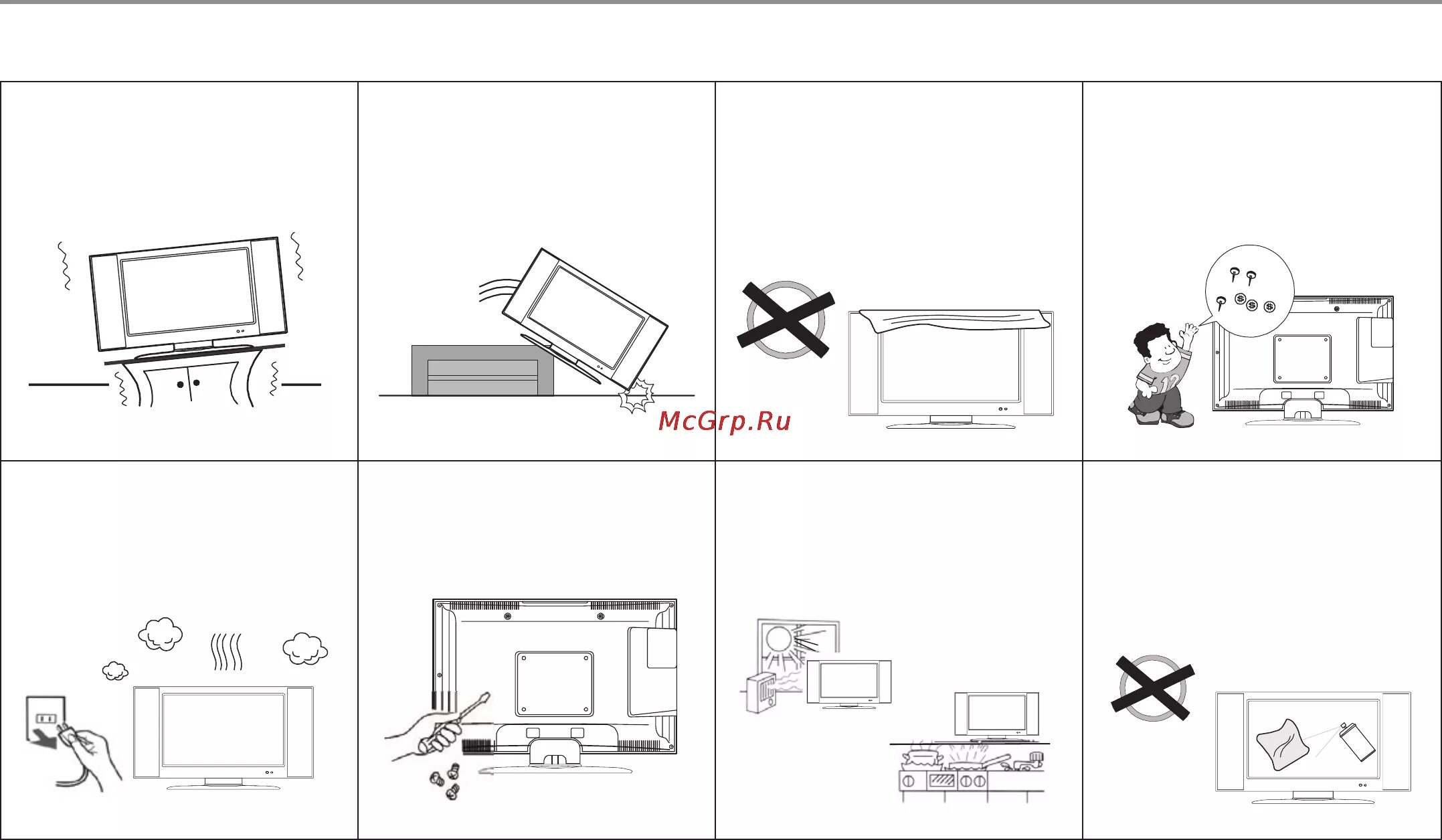 McGrp.Ru