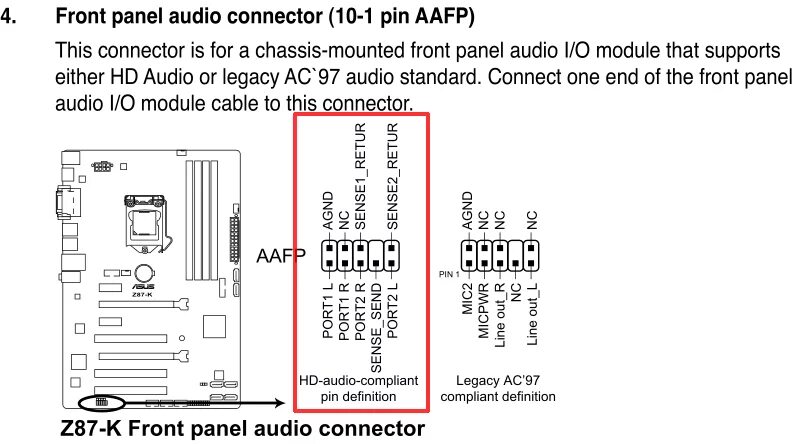 4. Front panel audio connector (10-1 pin AAFP)

This connector is for a chassis-mounted front panel audio I/O module that supports either HD Audio or legacy AC`97 audio standard. Connect one end of the front panel audio I/O module cable to this connector.

ASUS
Z87-K

AAFP

AGND
NC
SENSE1_RETUR
SENSE2_RETUR

PORT1 L
PORT1 R
PORT2 R
SENSE_SEND
PORT2 L

HD-audio-compliant pin definition

PIN 1

AGND
NC
NC
NC

MIC2
MICPWR
Line out_R
NC
Line out_L

Legacy AC'97 compliant definition

Z87-K Front panel audio connector