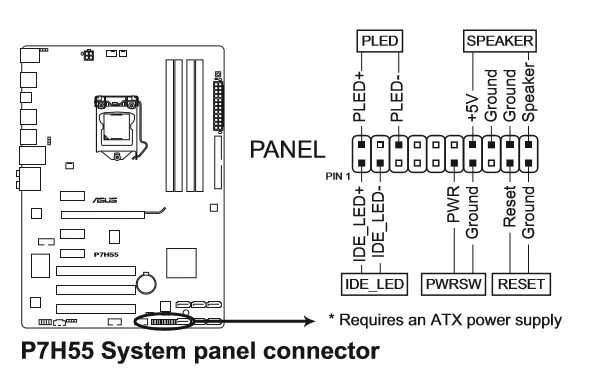 ASUS
P7H55

PLED
SPEAKER
PLED+
PLED-
+5V
Ground
Ground
Speaker

PANEL

PIN 1

IDE_LED+
IDE_LED-
PWR
Ground
Reset
Ground

IDE_LED
PWRSW
RESET

* Requires an ATX power supply

P7H55 System panel connector