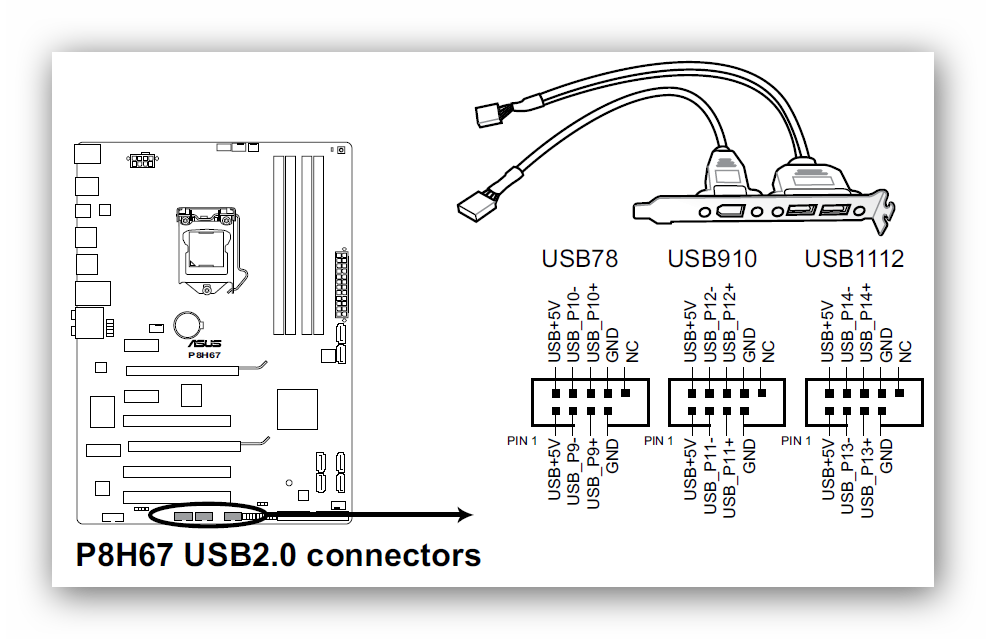 ASUS
P8H67

USB78
USB+5V
USB_P10-
USB_P10+
GND
NC
PIN 1
USB+5V
USB_P9-
USB_P9+
GND

USB910
USB+5V
USB_P12-
USB_P12+
GND
NC
PIN 1
USB+5V
USB_P11-
USB_P11+
GND

USB1112
USB+5V
USB_P14-
USB_P14+
GND
NC
PIN 1
USB+5V
USB_P13-
USB_P13+
GND

P8H67 USB2.0 connectors