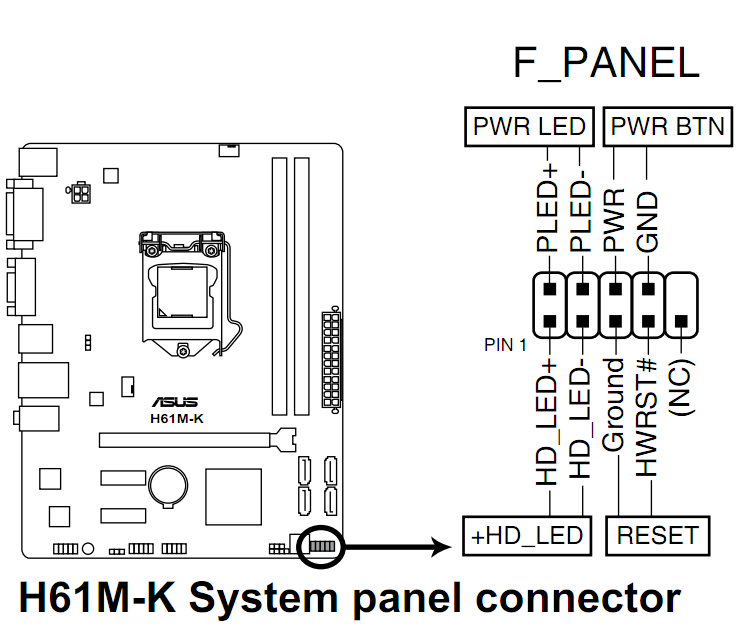 F_PANEL

PWR LED

PWR BTN

PLED+

PLED-

PWR

GND

PIN 1

HD_LED+

HD_LED-

Ground

HWRST#

(NC)

+HD_LED

RESET

ASUS

H61M-K

H61M-K System panel connector