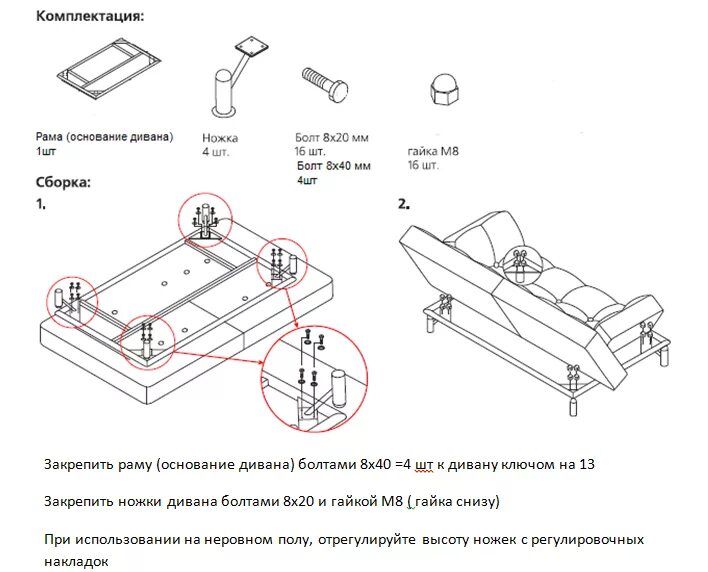 Комплектация:

Рама (основание дивана)
1шт

Ножка
4 шт.

Болт 8х20 мм
16 шт.
Болт 8х40 мм
4шт

гайка М8
16 шт.

Сборка:

1.

2.

Закрепить раму (основание дивана) болтами 8х40 =4 шт к дивану ключом на 13

Закрепить ножки дивана болтами 8х20 и гайкой М8 ( гайка снизу)

При использовании на неровном полу, отрегулируйте высоту ножек с регулировочных накладок