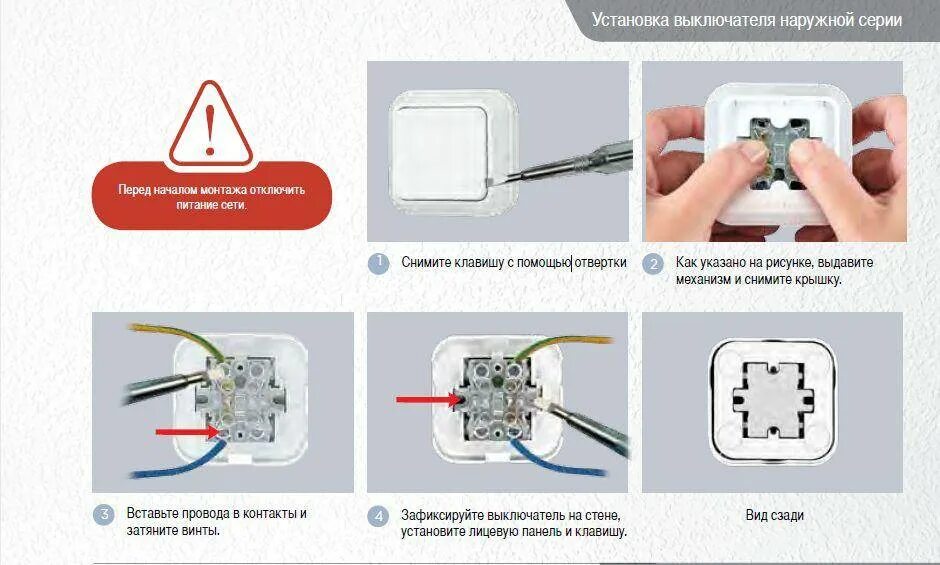 Установка выключателя наружной серии

Перед началом монтажа отключить питание сети.

1 Снимите клавишу с помощью отвертки

2 Как указано на рисунке, выдавите механизм и снимите крышку.

3 Вставьте провода в контакты и затяните винты.

4 Зафиксируйте выключатель на стене, установите лицевую панель и клавишу.

Вид сзади