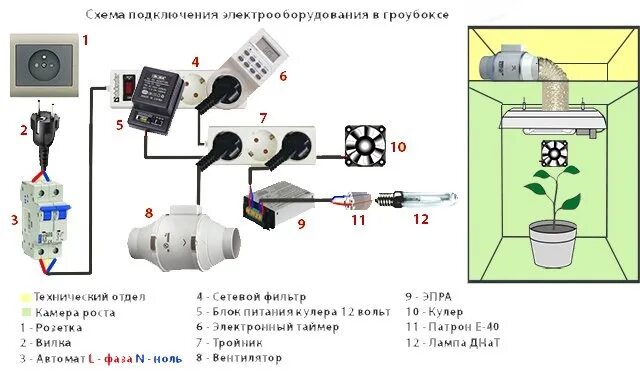 Схема подключения электрооборудования в гроубоксе

1
2
3
4
5
6
7
8
9
10
11
12

Технический отдел
Камера роста
1 - Розетка
2 - Вилка
3 - Автомат L - фаза N - ноль

4 - Сетевой фильтр
5 - Блок питания кулера 12 вольт
6 - Электронный таймер
7 - Тройник
8 - Вентилятор

9 - ЭПРА
10 - Кулер
11 - Патрон Е-40
12 - Лампа ДНаТ