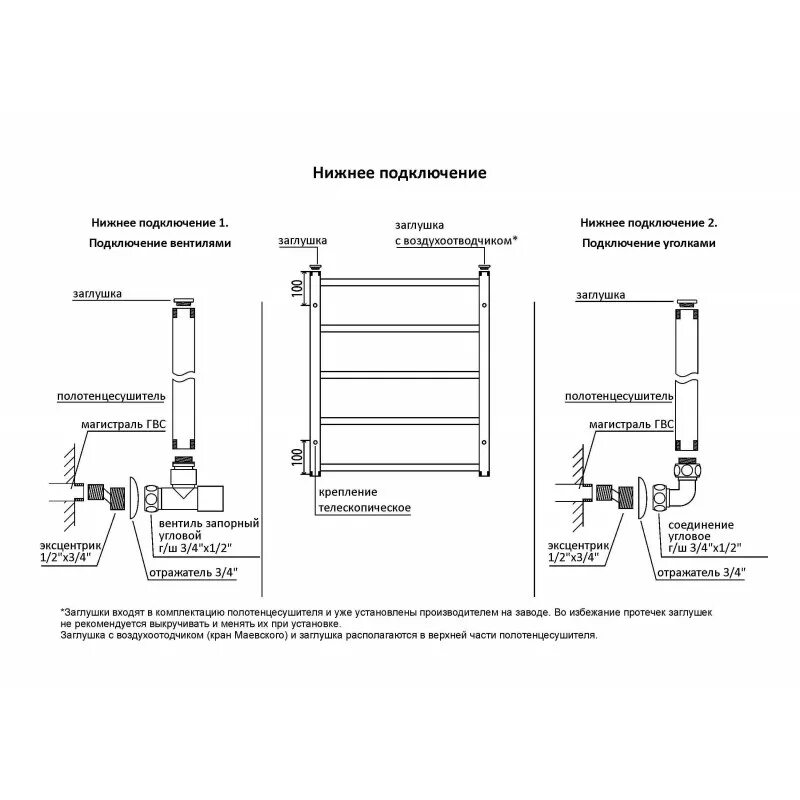 Нижнее подключение

Нижнее подключение 1.
Подключение вентилями

заглушка

полотенцесушитель

магистраль ГВС

эксцентрик 1/2"х3/4"

вентиль запорный угловой г/ш 3/4"х1/2"

отражатель 3/4"

заглушка

заглушка с воздухоотводчиком*

100

100

крепление телескопическое

Нижнее подключение 2.
Подключение уголками

заглушка

полотенцесушитель

магистраль ГВС

эксцентрик 1/2"х3/4"

соединение угловое г/ш 3/4"х1/2"

отражатель 3/4"

*Заглушки входят в комплектацию полотенцесушителя и уже установлены производителем на заводе. Во избежание протечек заглушек не рекомендуется выкручивать и менять их при установке.
Заглушка с воздухоотодчиком (кран Маевского) и заглушка располагаются в верхней части полотенцесушителя.