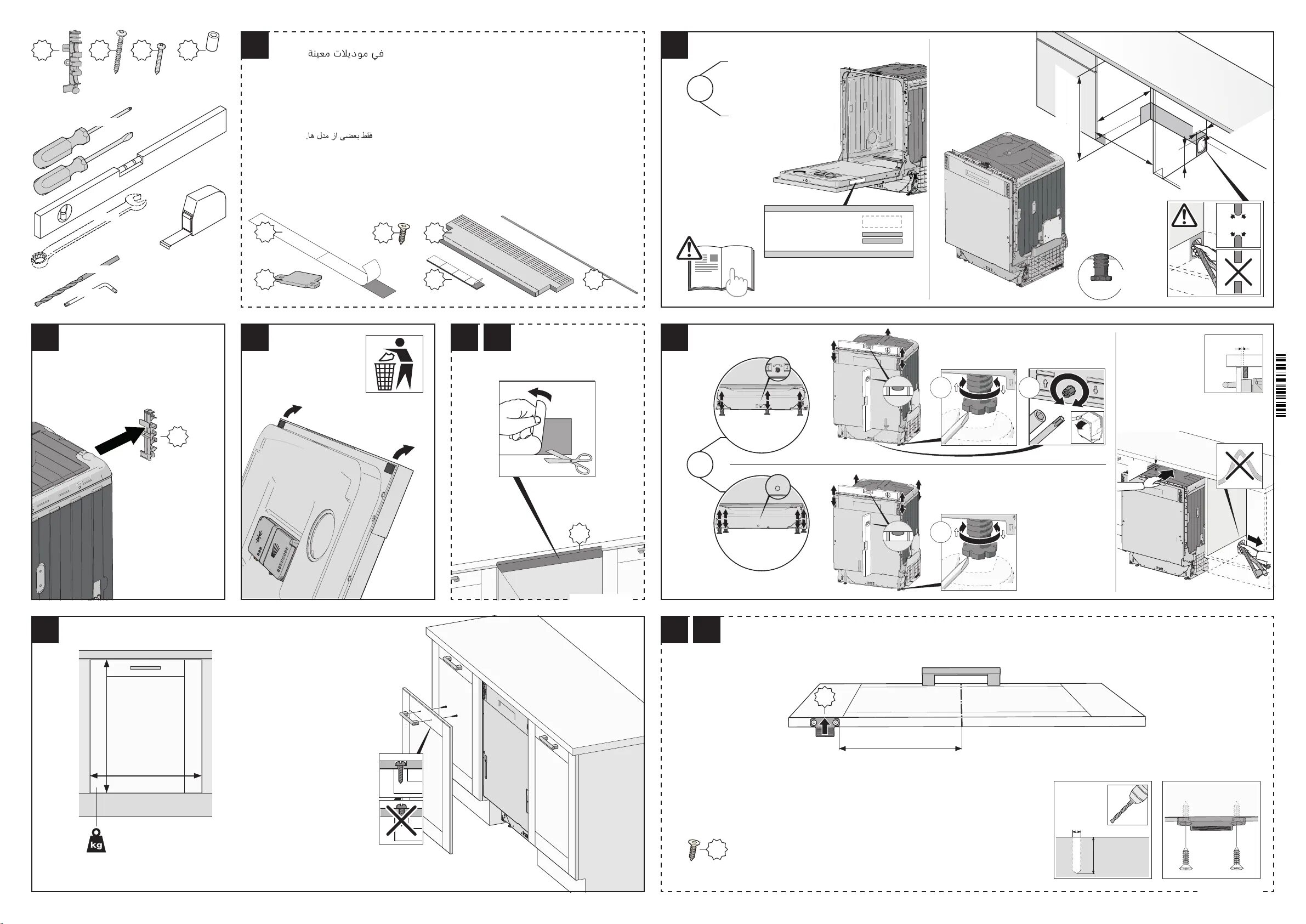 في موديلات معينة

فقط بعضی از مدل ها.

kg