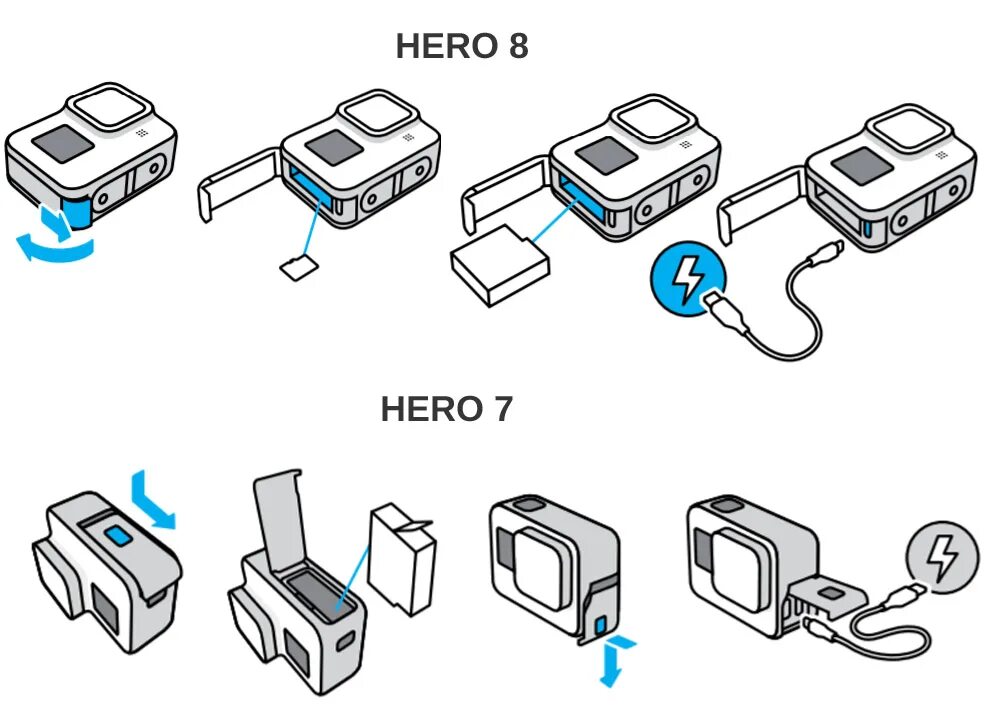 HERO 8

HERO 7