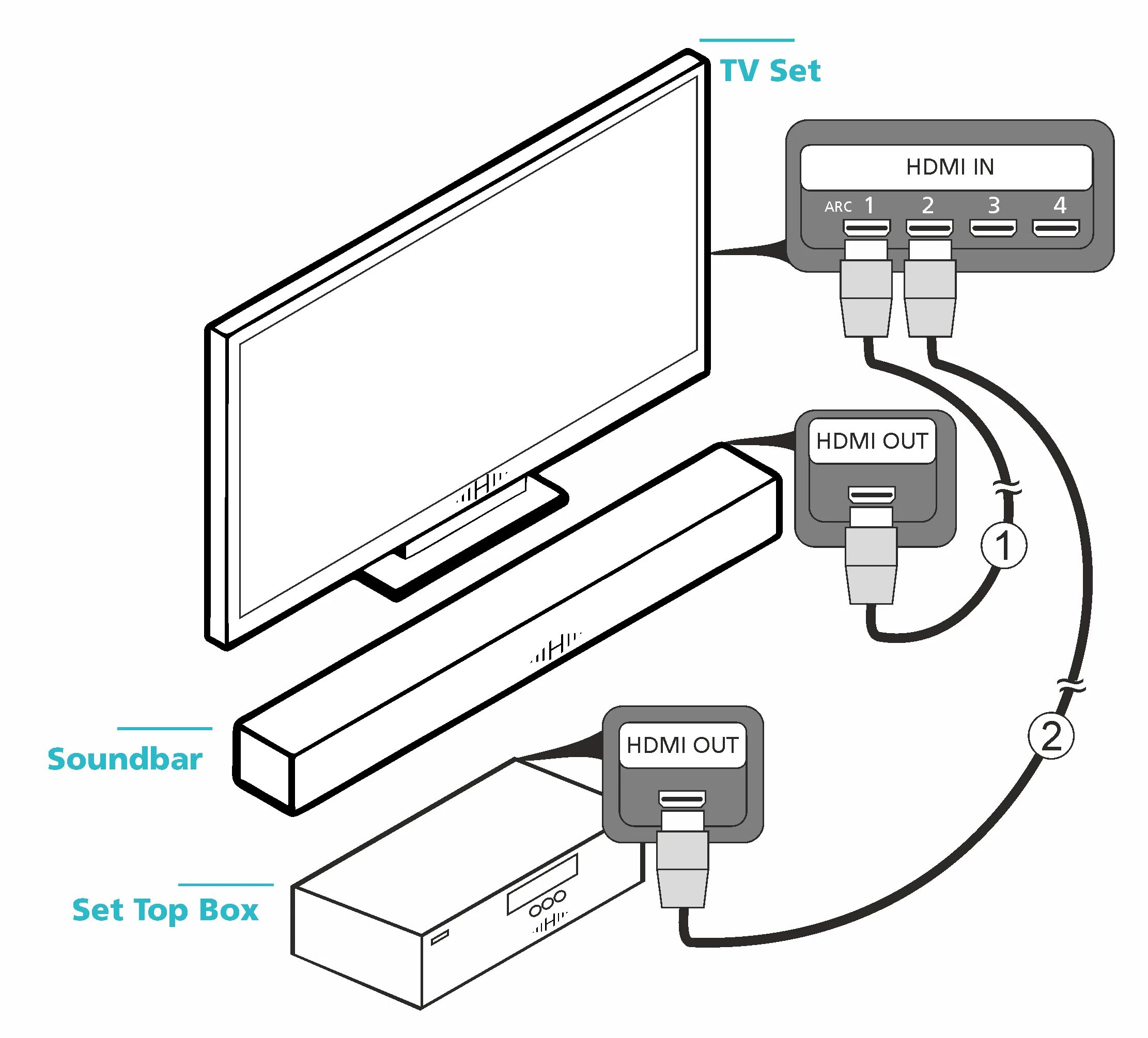 TV Set

HDMI IN
ARC 1 2 3 4

HDMI OUT

1

Soundbar

HDMI OUT

2

Set Top Box