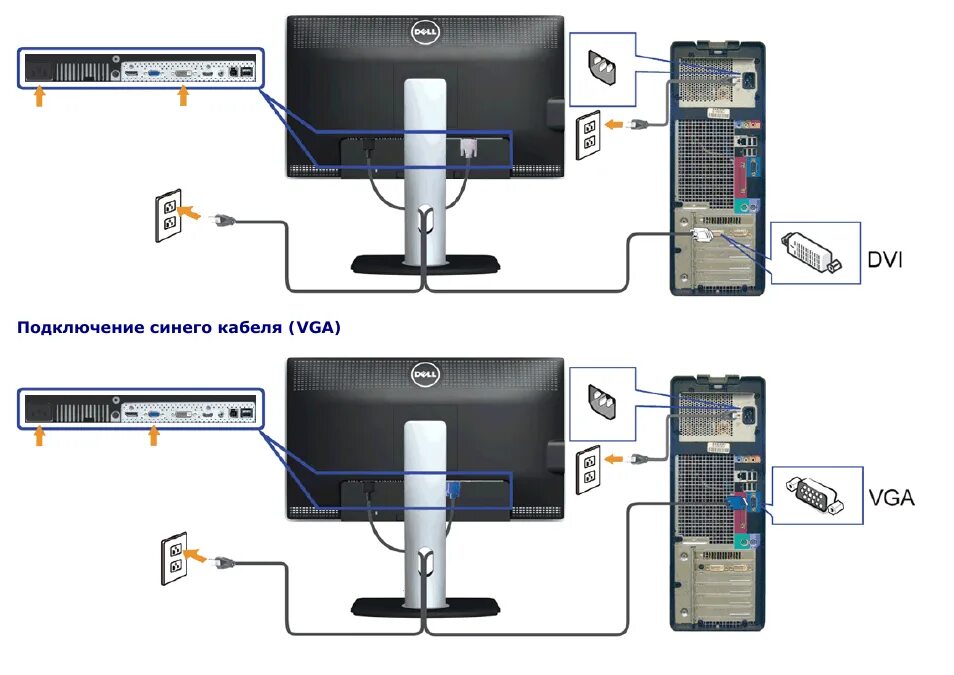 DELL

DVI

Подключение синего кабеля (VGA)

DELL

VGA