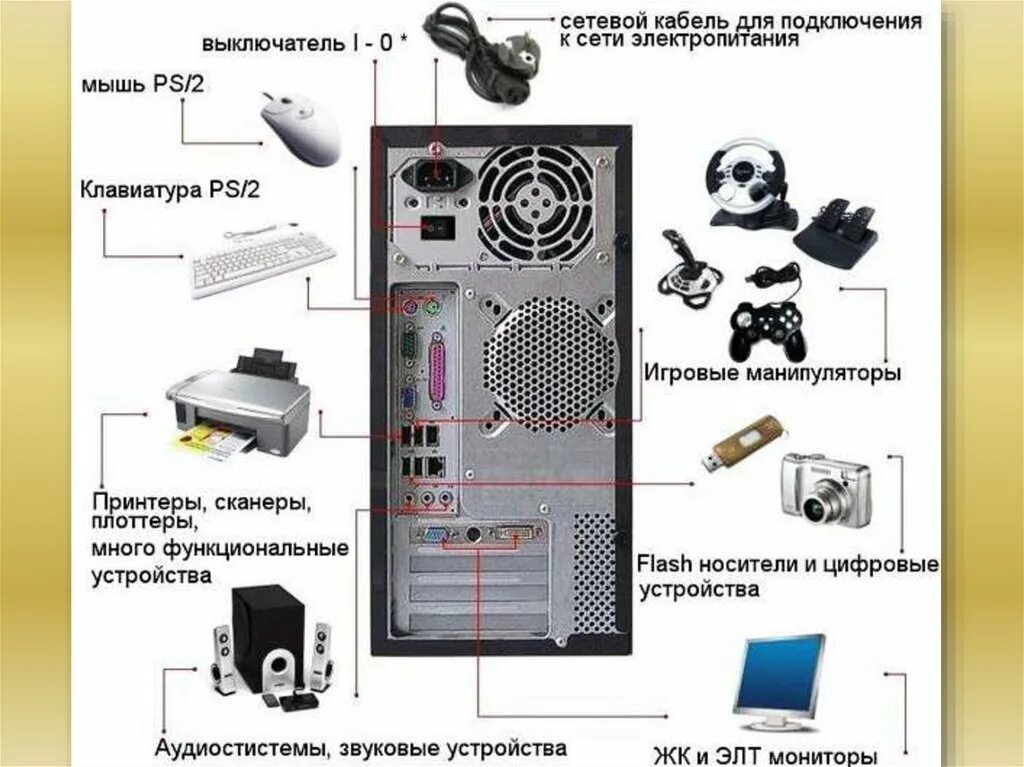 выключатель I - 0 *

сетевой кабель для подключения к сети электропитания

мышь PS/2

Клавиатура PS/2

Игровые манипуляторы

Принтеры, сканеры, плоттеры, много функциональные устройства

Flash носители и цифровые устройства

Аудиостистемы, звуковые устройства

ЖК и ЭЛТ мониторы