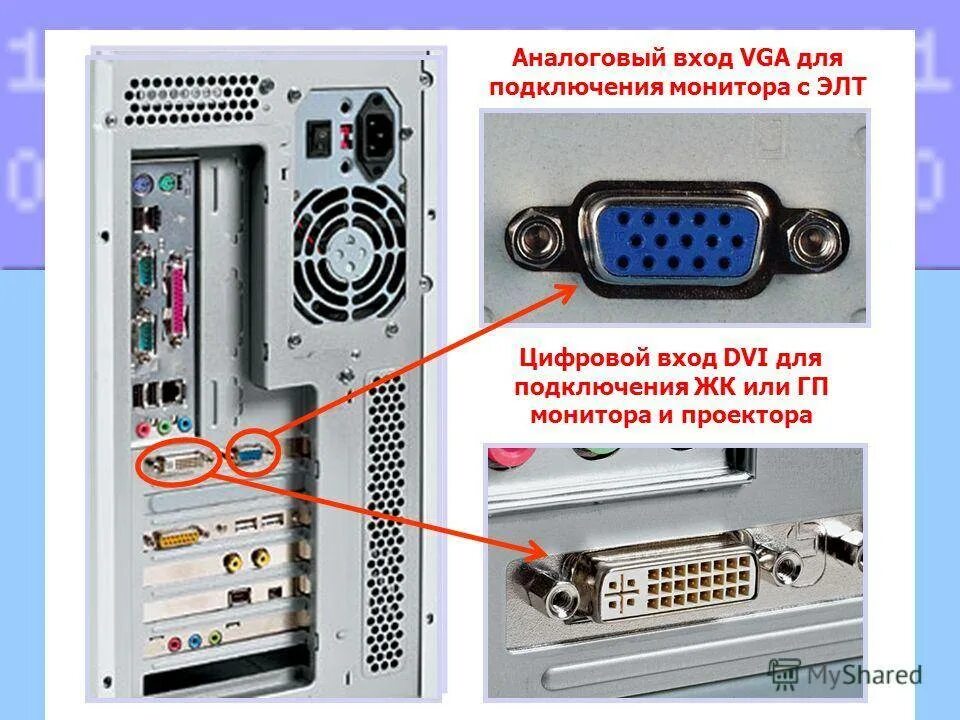 Аналоговый вход VGA для подключения монитора с ЭЛТ

Цифровой вход DVI для подключения ЖК или ГП монитора и проектора

MyShared