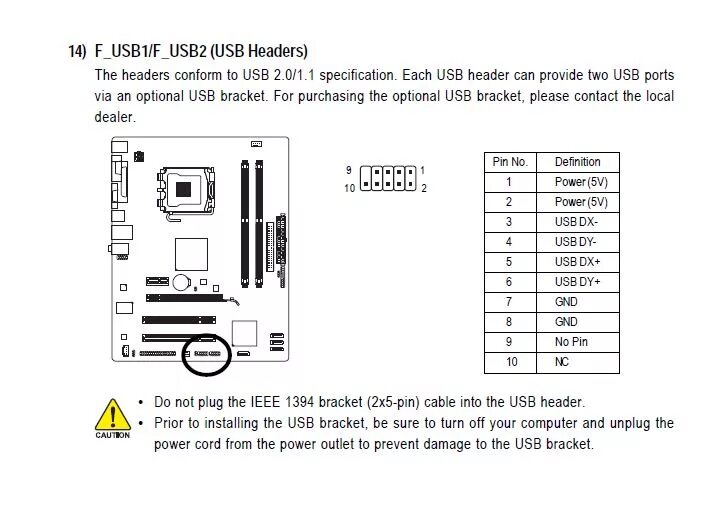 14) F_USB1/F_USB2 (USB Headers)

The headers conform to USB 2.0/1.1 specification. Each USB header can provide two USB ports via an optional USB bracket. For purchasing the optional USB bracket, please contact the local dealer.

9 1
10 2

| Pin No. | Definition |
|---|---|
| 1 | Power (5V) |
| 2 | Power (5V) |
| 3 | USB DX- |
| 4 | USB DY- |
| 5 | USB DX+ |
| 6 | USB DY+ |
| 7 | GND |
| 8 | GND |
| 9 | No Pin |
| 10 | NC |

CAUTION

• Do not plug the IEEE 1394 bracket (2x5-pin) cable into the USB header.
• Prior to installing the USB bracket, be sure to turn off your computer and unplug the power cord from the power outlet to prevent damage to the USB bracket.