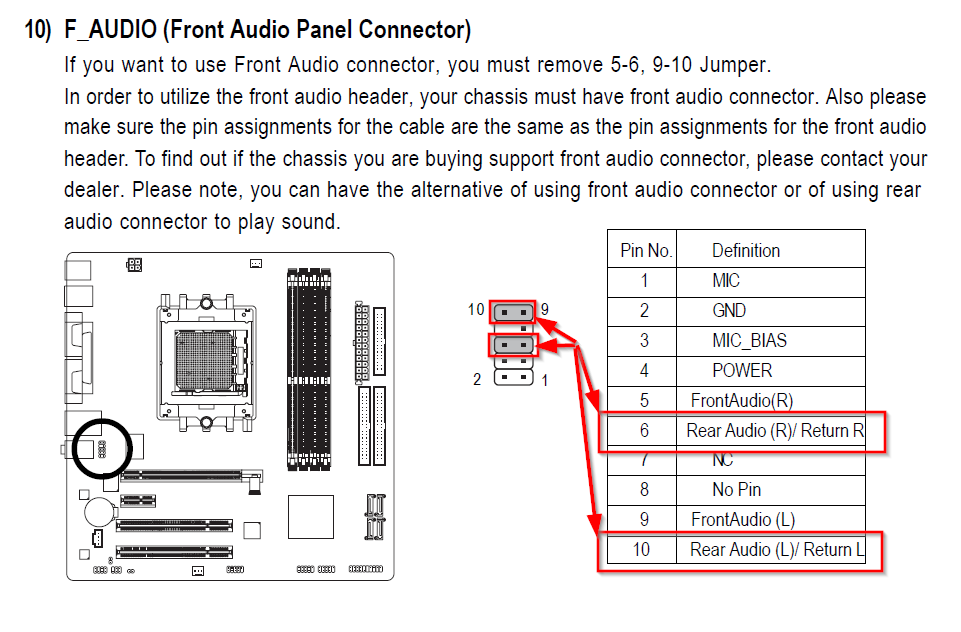 10) F_AUDIO (Front Audio Panel Connector)

If you want to use Front Audio connector, you must remove 5-6, 9-10 Jumper.

In order to utilize the front audio header, your chassis must have front audio connector. Also please make sure the pin assignments for the cable are the same as the pin assignments for the front audio header. To find out if the chassis you are buying support front audio connector, please contact your dealer. Please note, you can have the alternative of using front audio connector or of using rear audio connector to play sound.

10 9
2 1

| Pin No. | Definition |
|---|---|
| 1 | MIC |
| 2 | GND |
| 3 | MIC_BIAS |
| 4 | POWER |
| 5 | FrontAudio(R) |
| 6 | Rear Audio (R)/ Return R |
| 7 | NC |
| 8 | No Pin |
| 9 | FrontAudio (L) |
| 10 | Rear Audio (L)/ Return L |