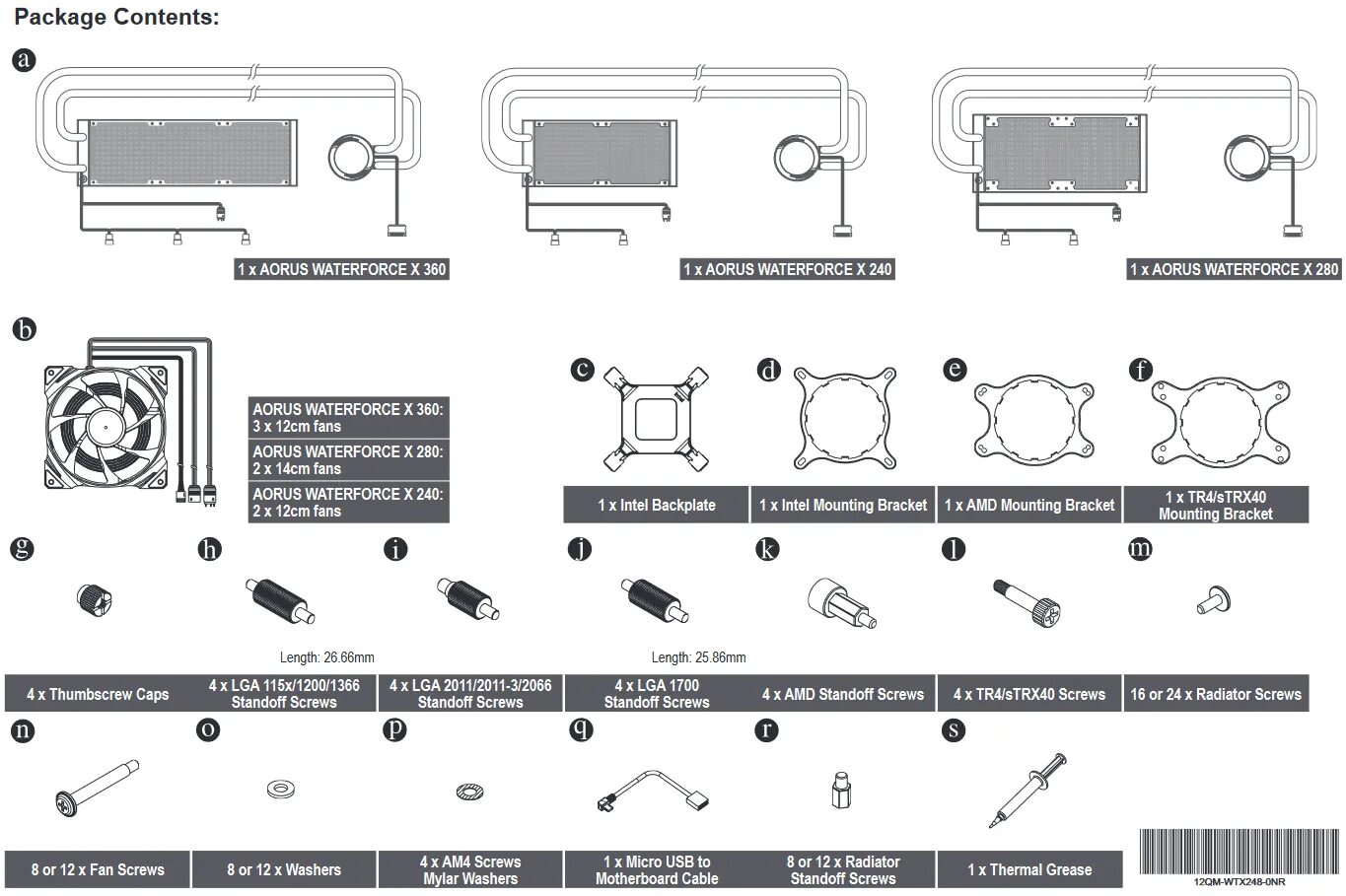 Package Contents:

a

1 x AORUS WATERFORCE X 360

1 x AORUS WATERFORCE X 240

1 x AORUS WATERFORCE X 280

b

AORUS WATERFORCE X 360:
3 x 12cm fans

AORUS WATERFORCE X 280:
2 x 14cm fans

AORUS WATERFORCE X 240:
2 x 12cm fans

c

1 x Intel Backplate

d

1 x Intel Mounting Bracket

e

1 x AMD Mounting Bracket

f

1 x TR4/sTRX40 Mounting Bracket

g

4 x Thumbscrew Caps

h

Length: 26.66mm

4 x LGA 115x/1200/1366 Standoff Screws

i

4 x LGA 2011/2011-3/2066 Standoff Screws

j

Length: 25.86mm

4 x LGA 1700 Standoff Screws

k

4 x AMD Standoff Screws

l

4 x TR4/sTRX40 Screws

m

16 or 24 x Radiator Screws

n

8 or 12 x Fan Screws

o

8 or 12 x Washers

p

4 x AM4 Screws Mylar Washers

q

1 x Micro USB to Motherboard Cable

r

8 or 12 x Radiator Standoff Screws

s

1 x Thermal Grease

12QM-WTX248-0NR