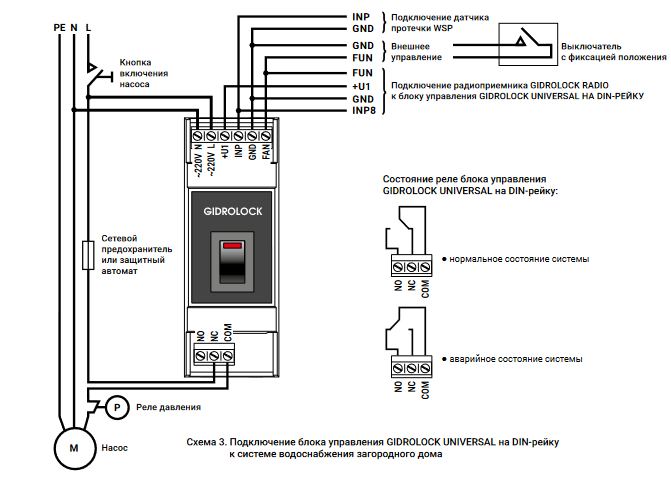 PE N L

Кнопка включения насоса

INP
GND
Подключение датчика протечки WSP

GND
FUN
Внешнее управление

Выключатель с фиксацией положения

FUN
+U1
GND
INP8
Подключение радиоприемника GIDROLOCK RADIO к блоку управления GIDROLOCK UNIVERSAL НА DIN-РЕЙКУ

~220V N
~220V L
+U1
INP
GND
FAN

GIDROLOCK

Сетевой предохранитель или защитный автомат

NO
NC
COM

Состояние реле блока управления GIDROLOCK UNIVERSAL на DIN-рейку:

NO NC COM
● нормальное состояние системы

NO NC COM
● аварийное состояние системы

P
Реле давления

M
Насос

Схема 3. Подключение блока управления GIDROLOCK UNIVERSAL на DIN-рейку к системе водоснабжения загородного дома