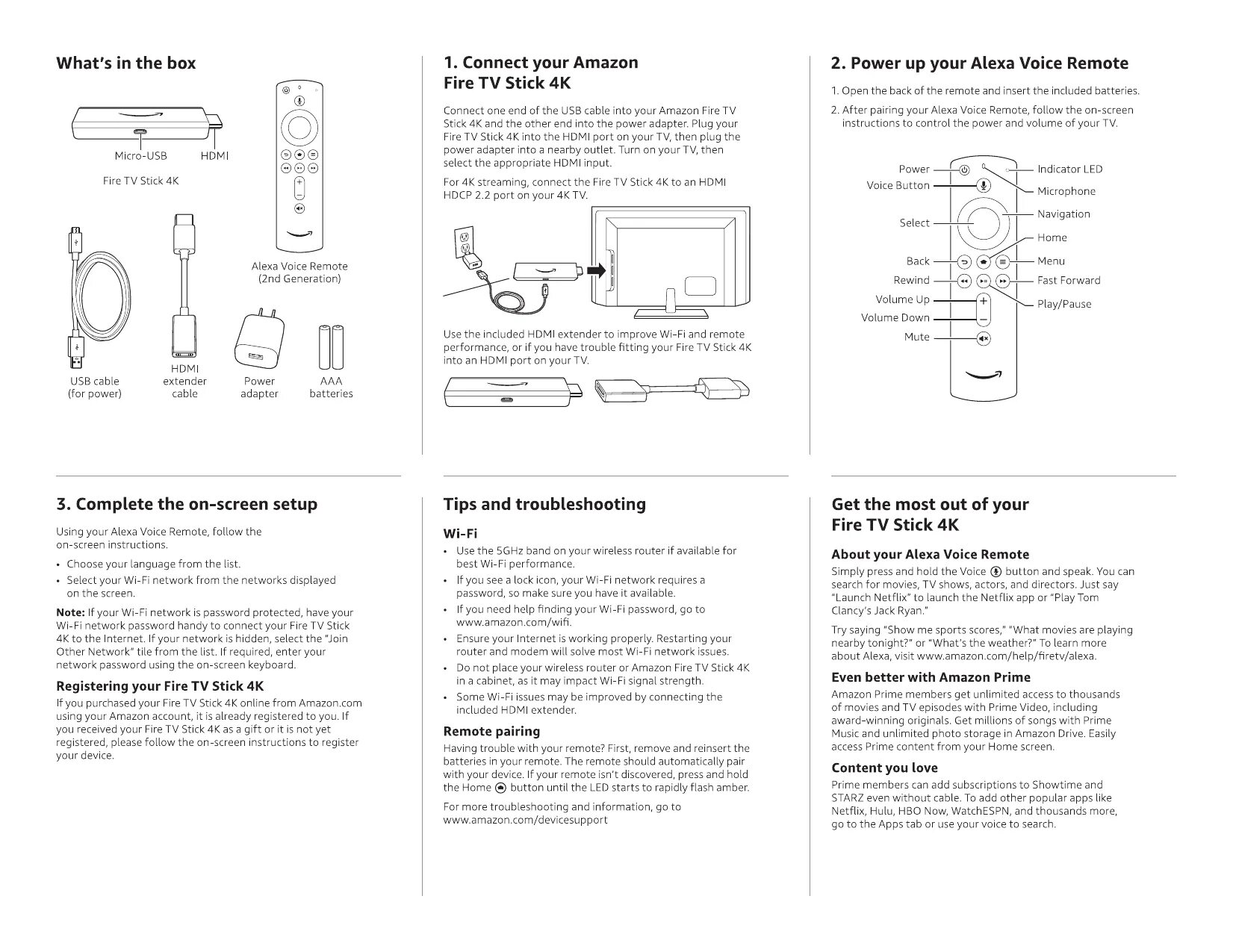 What's in the box

Micro-USB HDMI

Fire TV Stick 4K

Alexa Voice Remote (2nd Generation)

USB cable (for power)

HDMI extender cable

Power adapter

AAA batteries

1. Connect your Amazon Fire TV Stick 4K

Connect one end of the USB cable into your Amazon Fire TV Stick 4K and the other end into the power adapter. Plug your Fire TV Stick 4K into the HDMI port on your TV, then plug the power adapter into a nearby outlet. Turn on your TV, then select the appropriate HDMI input.

For 4K streaming, connect the Fire TV Stick 4K to an HDMI HDCP 2.2 port on your 4K TV.

Use the included HDMI extender to improve Wi-Fi and remote performance, or if you have trouble fitting your Fire TV Stick 4K into an HDMI port on your TV.

2. Power up your Alexa Voice Remote

1. Open the back of the remote and insert the included batteries.

2. After pairing your Alexa Voice Remote, follow the on-screen instructions to control the power and volume of your TV.

Power
Voice Button
Select
Back
Rewind
Volume Up
Volume Down
Mute
Indicator LED
Microphone
Navigation
Home
Menu
Fast Forward
Play/Pause

3. Complete the on-screen setup

Using your Alexa Voice Remote, follow the on-screen instructions.

• Choose your language from the list.

• Select your Wi-Fi network from the networks displayed on the screen.

Note: If your Wi-Fi network is password protected, have your Wi-Fi network password handy to connect your Fire TV Stick 4K to the Internet. If your network is hidden, select the "Join Other Network" tile from the list. If required, enter your network password using the on-screen keyboard.

Registering your Fire TV Stick 4K

If you purchased your Fire TV Stick 4K online from Amazon.com using your Amazon account, it is already registered to you. If you received your Fire TV Stick 4K as a gift or it is not yet registered, please follow the on-screen instructions to register your device.

Tips and troubleshooting

Wi-Fi

• Use the 5GHz band on your wireless router if available for best Wi-Fi performance.

• If you see a lock icon, your Wi-Fi network requires a password, so make sure you have it available.

• If you need help finding your Wi-Fi password, go to www.amazon.com/wifi.

• Ensure your Internet is working properly. Restarting your router and modem will solve most Wi-Fi network issues.

• Do not place your wireless router or Amazon Fire TV Stick 4K in a cabinet, as it may impact Wi-Fi signal strength.

• Some Wi-Fi issues may be improved by connecting the included HDMI extender.

Remote pairing

Having trouble with your remote? First, remove and reinsert the batteries in your remote. The remote should automatically pair with your device. If your remote isn't discovered, press and hold the Home button until the LED starts to rapidly flash amber.

For more troubleshooting and information, go to www.amazon.com/devicesupport

Get the most out of your Fire TV Stick 4K

About your Alexa Voice Remote

Simply press and hold the Voice button and speak. You can search for movies, TV shows, actors, and directors. Just say "Launch Netflix" to launch the Netflix app or "Play Tom Clancy's Jack Ryan."

Try saying "Show me sports scores," "What movies are playing nearby tonight?" or "What's the weather?" To learn more about Alexa, visit www.amazon.com/help/firetv/alexa.

Even better with Amazon Prime

Amazon Prime members get unlimited access to thousands of movies and TV episodes with Prime Video, including award-winning originals. Get millions of songs with Prime Music and unlimited photo storage in Amazon Drive. Easily access Prime content from your Home screen.

Content you love

Prime members can add subscriptions to Showtime and STARZ even without cable. To add other popular apps like Netflix, Hulu, HBO Now, WatchESPN, and thousands more, go to the Apps tab or use your voice to search.